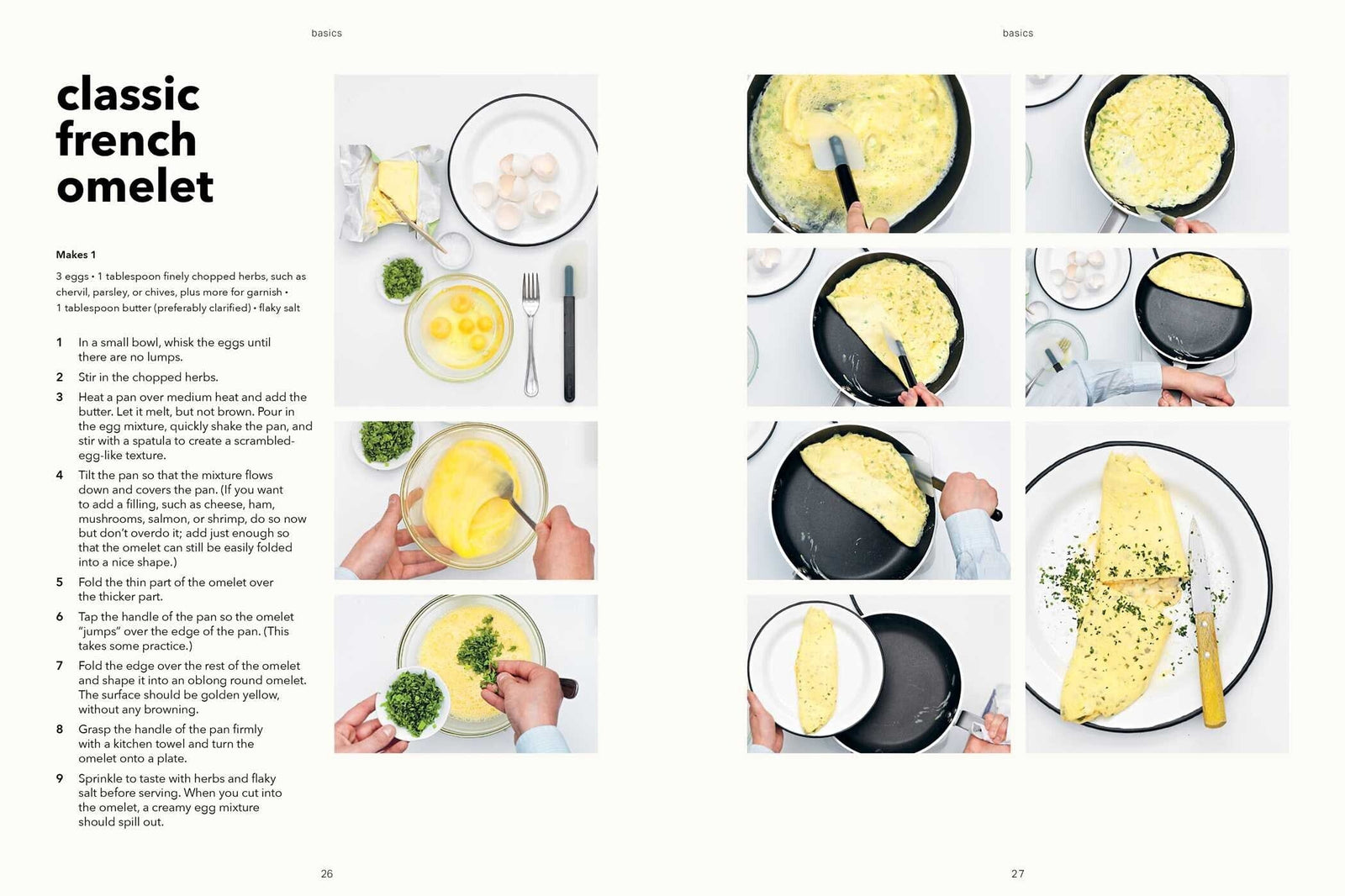 basics

classic french omelet

Makes 1

3 eggs • 1 tablespoon finely chopped herbs, such as chervil, parsley, or chives, plus more for garnish • 1 tablespoon butter (preferably clarified) • flaky salt

1 In a small bowl, whisk the eggs until there are no lumps.

2 Stir in the chopped herbs.

3 Heat a pan over medium heat and add the butter. Let it melt, but not brown. Pour in the egg mixture, quickly shake the pan, and stir with a spatula to create a scrambled-egg-like texture.

4 Tilt the pan so that the mixture flows down and covers the pan. (If you want to add a filling, such as cheese, ham, mushrooms, salmon, or shrimp, do so now but don't overdo it; add just enough so that the omelet can still be easily folded into a nice shape.)

5 Fold the thin part of the omelet over the thicker part.

6 Tap the handle of the pan so the omelet "jumps" over the edge of the pan. (This takes some practice.)

7 Fold the edge over the rest of the omelet and shape it into an oblong round omelet. The surface should be golden yellow, without any browning.

8 Grasp the handle of the pan firmly with a kitchen towel and turn the omelet onto a plate.

9 Sprinkle to taste with herbs and flaky salt before serving. When you cut into the omelet, a creamy egg mixture should spill out.

26

basics

27